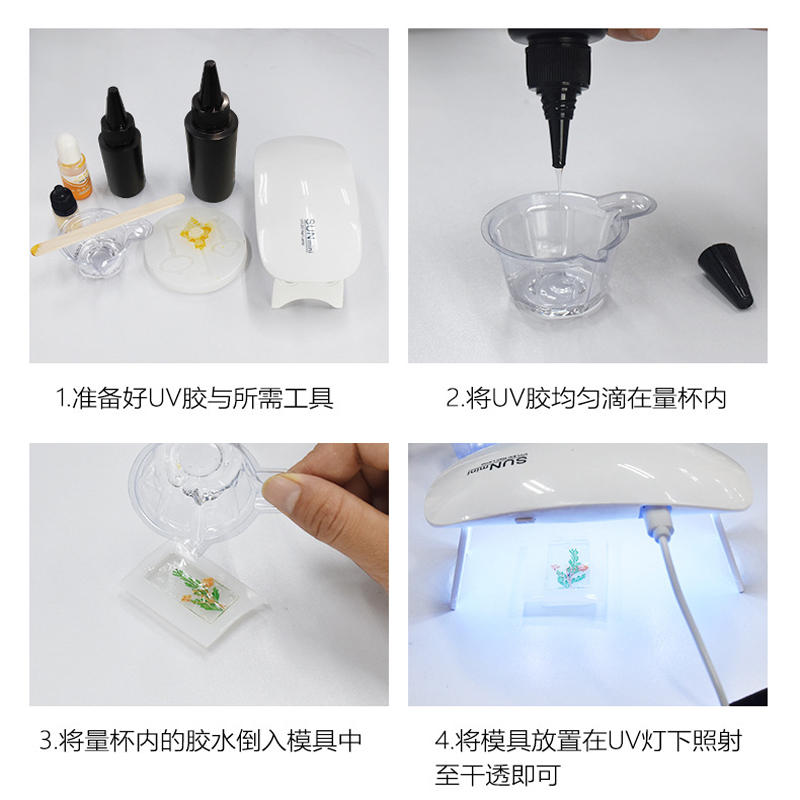 SUN mini

1.准备好UV胶与所需工具

2.将UV胶均匀滴在量杯内

SUN mini

3.将量杯内的胶水倒入模具中

4.将模具放置在UV灯下照射至干透即可